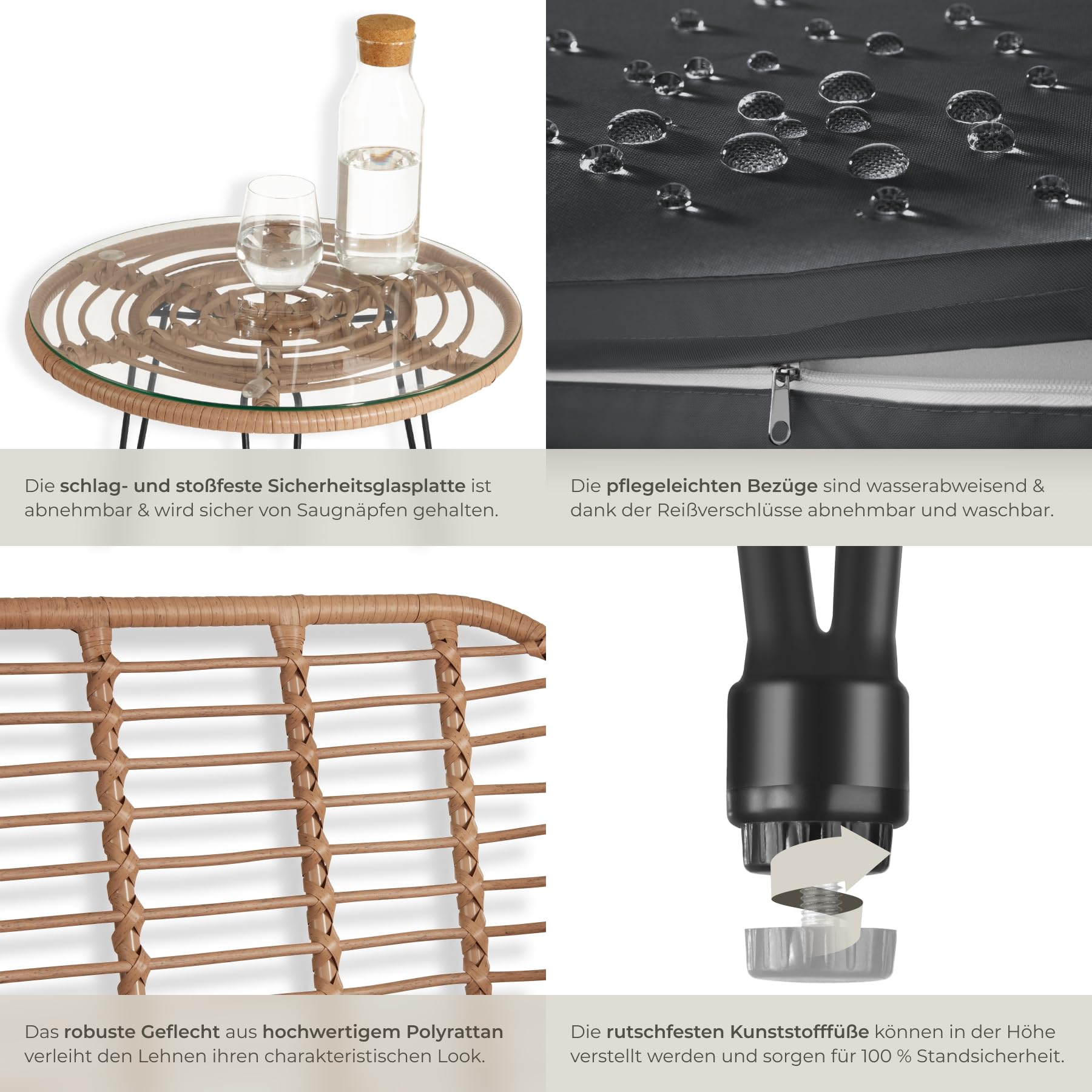 Die schlag- und stoßfeste Sicherheitsglasplatte ist abnehmbar & wird sicher von Saugnäpfen gehalten.

Die pflegeleichten Bezüge sind wasserabweisend & dank der Reißverschlüsse abnehmbar und waschbar.

Das robuste Geflecht aus hochwertigem Polyrattan verleiht den Lehnen ihren charakteristischen Look.

Die rutschfesten Kunststofffüße können in der Höhe verstellt werden und sorgen für 100 % Standsicherheit.